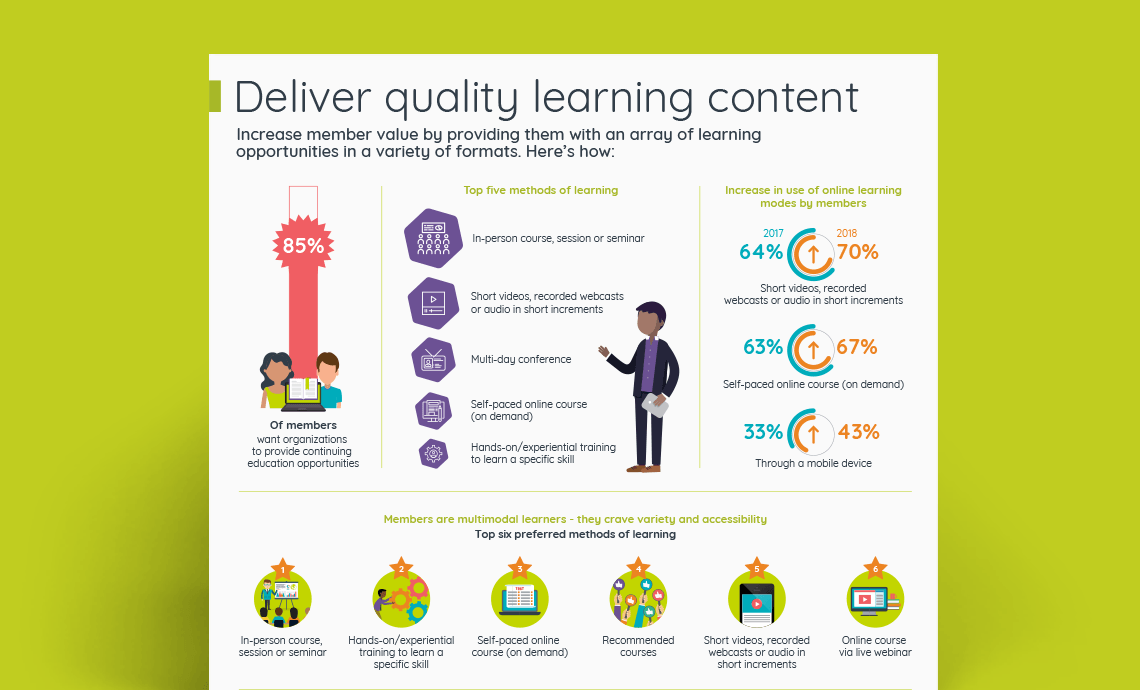 Deliver quality learning content

Increase member value by providing them with an array of learning opportunities in a variety of formats. Here's how:

85%

Of members want organizations to provide continuing education opportunities

Top five methods of learning

In-person course, session or seminar

Short videos, recorded webcasts or audio in short increments

Multi-day conference

Self-paced online course (on demand)

Hands-on/experiential training to learn a specific skill

Increase in use of online learning modes by members

2017 2018

64% 70%

Short videos, recorded webcasts or audio in short increments

63% 67%

Self-paced online course (on demand)

33% 43%

Through a mobile device

Members are multimodal learners - they crave variety and accessibility

Top six preferred methods of learning

1
In-person course, session or seminar

2
Hands-on/experiential training to learn a specific skill

3
Self-paced online course (on demand)

4
Recommended courses

5
Short videos, recorded webcasts or audio in short increments

6
Online course via live webinar